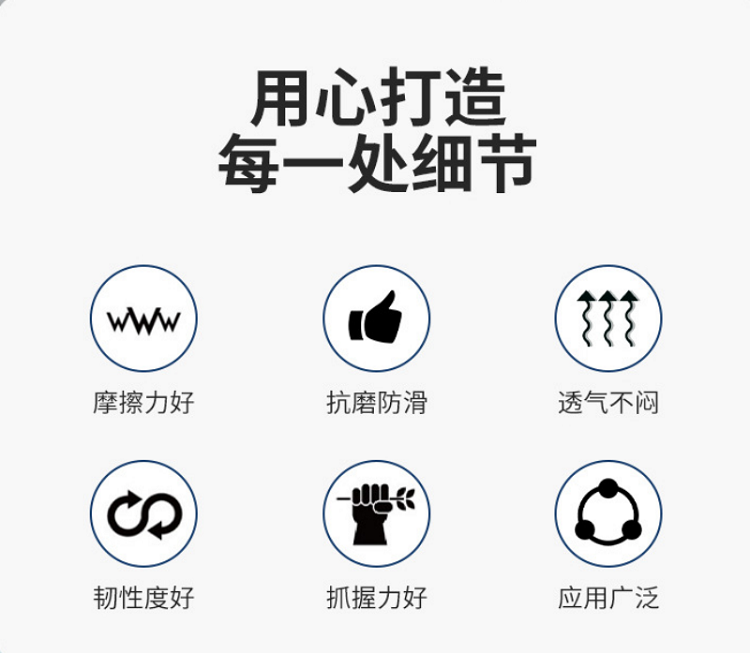 用心打造
每一处细节

摩擦力好

抗磨防滑

透气不闷

韧性度好

抓握力好

应用广泛